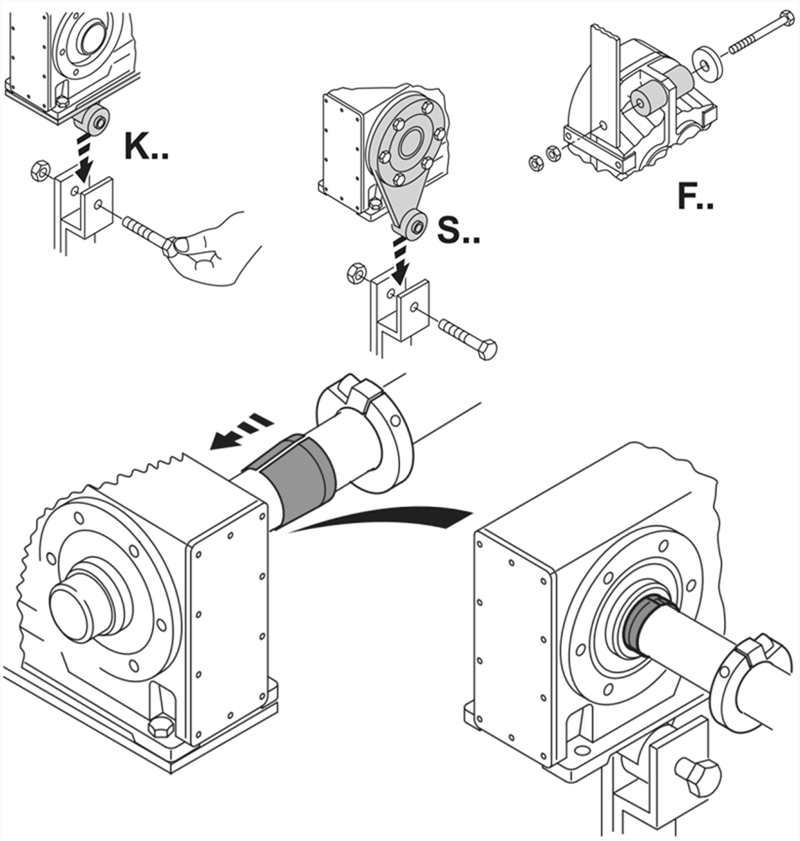 K..

S..

F..